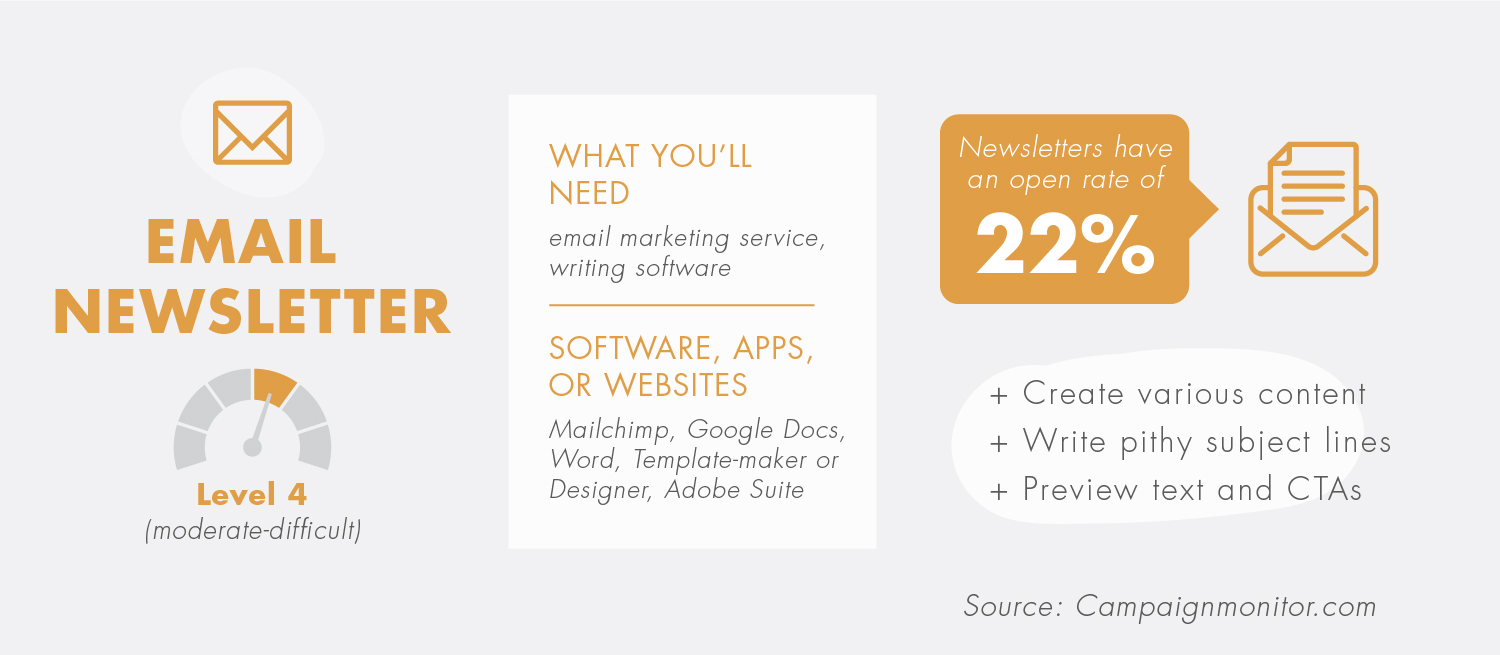 EMAIL NEWSLETTER

Level 4
(moderate-difficult)

WHAT YOU'LL NEED

email marketing service, writing software

SOFTWARE, APPS, OR WEBSITES

Mailchimp, Google Docs, Word, Template-maker or Designer, Adobe Suite

Newsletters have an open rate of
22%

+ Create various content
+ Write pithy subject lines
+ Preview text and CTAs

Source: Campaignmonitor.com