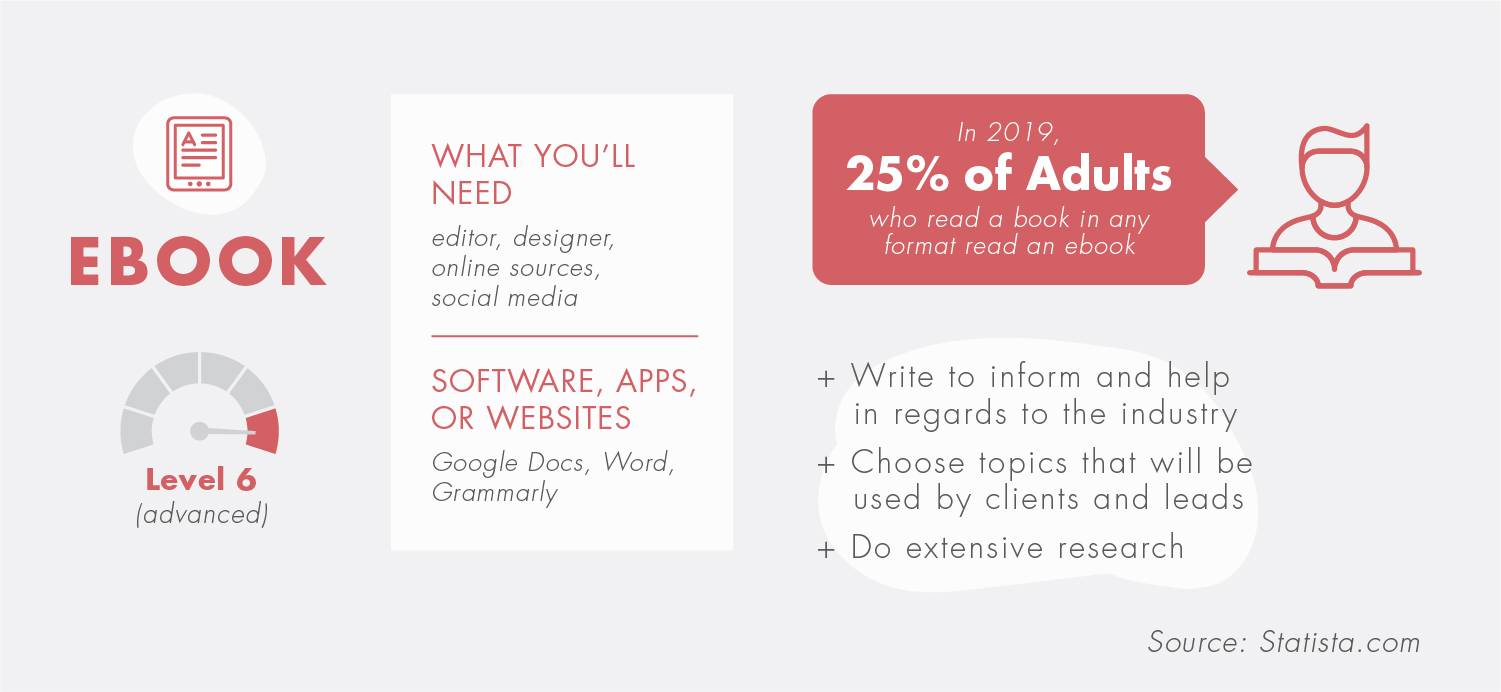 EBOOK

Level 6
(advanced)

WHAT YOU'LL NEED
editor, designer, online sources, social media

SOFTWARE, APPS, OR WEBSITES
Google Docs, Word, Grammarly

In 2019,
25% of Adults
who read a book in any format read an ebook

+ Write to inform and help in regards to the industry
+ Choose topics that will be used by clients and leads
+ Do extensive research

Source: Statista.com