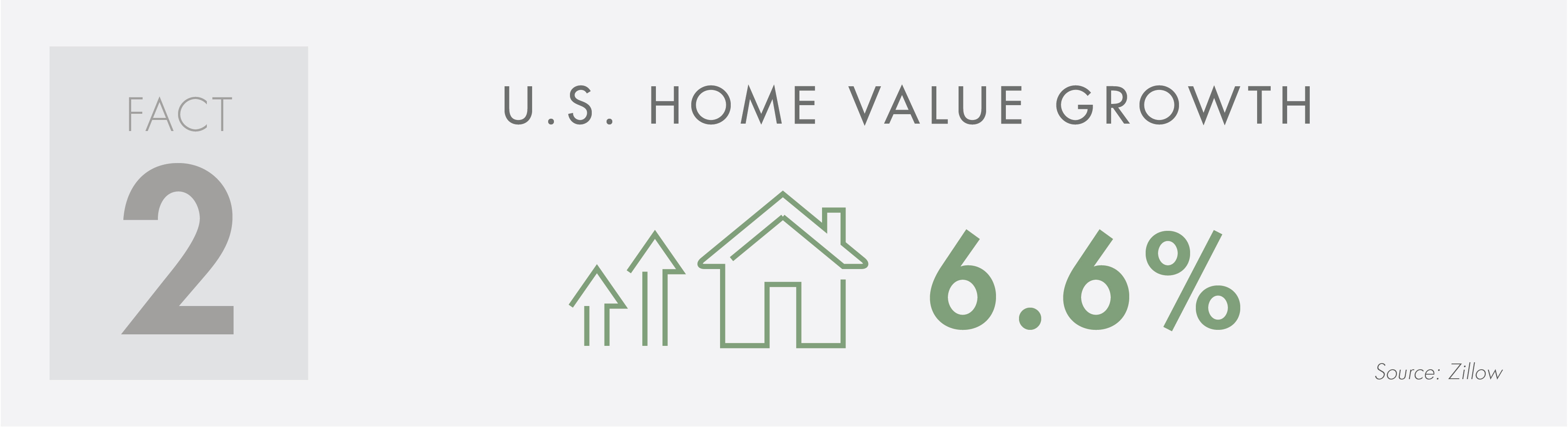 FACT
2

U.S. HOME VALUE GROWTH

6.6%

Source: Zillow