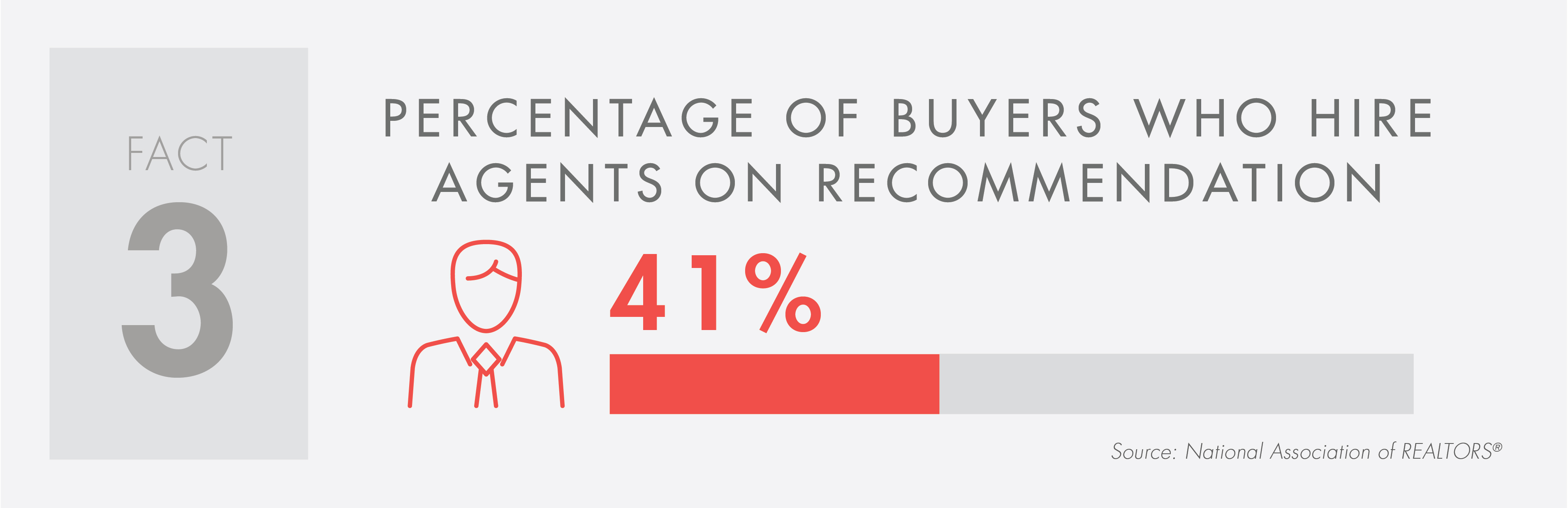 FACT
3

PERCENTAGE OF BUYERS WHO HIRE AGENTS ON RECOMMENDATION

41%

Source: National Association of REALTORS®