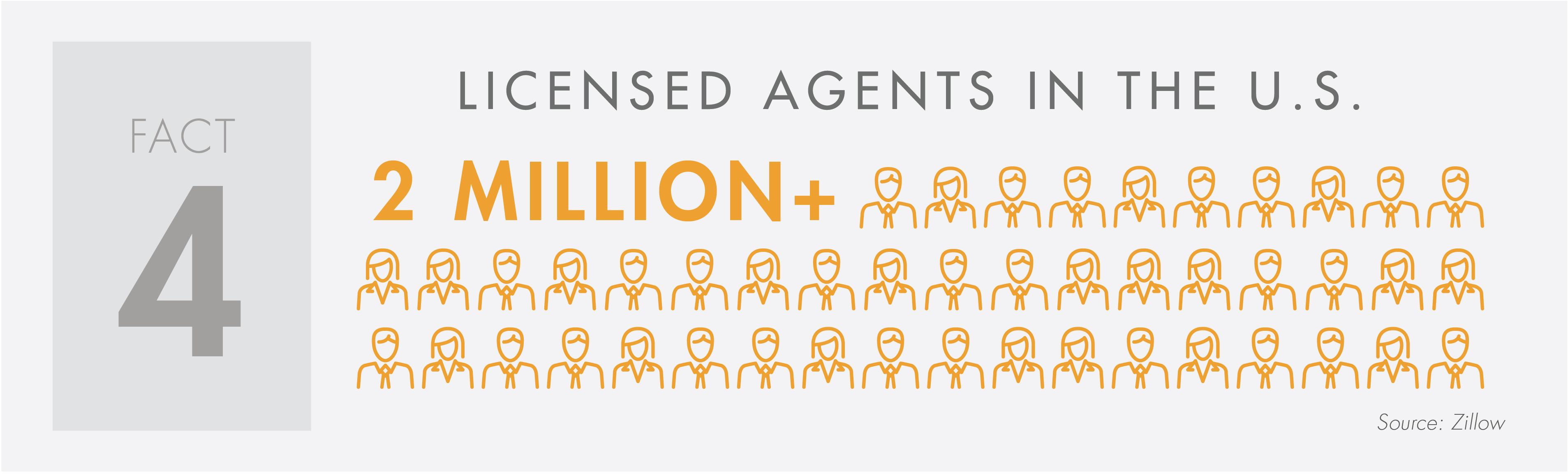 FACT
4

LICENSED AGENTS IN THE U.S.

2 MILLION+

Source: Zillow