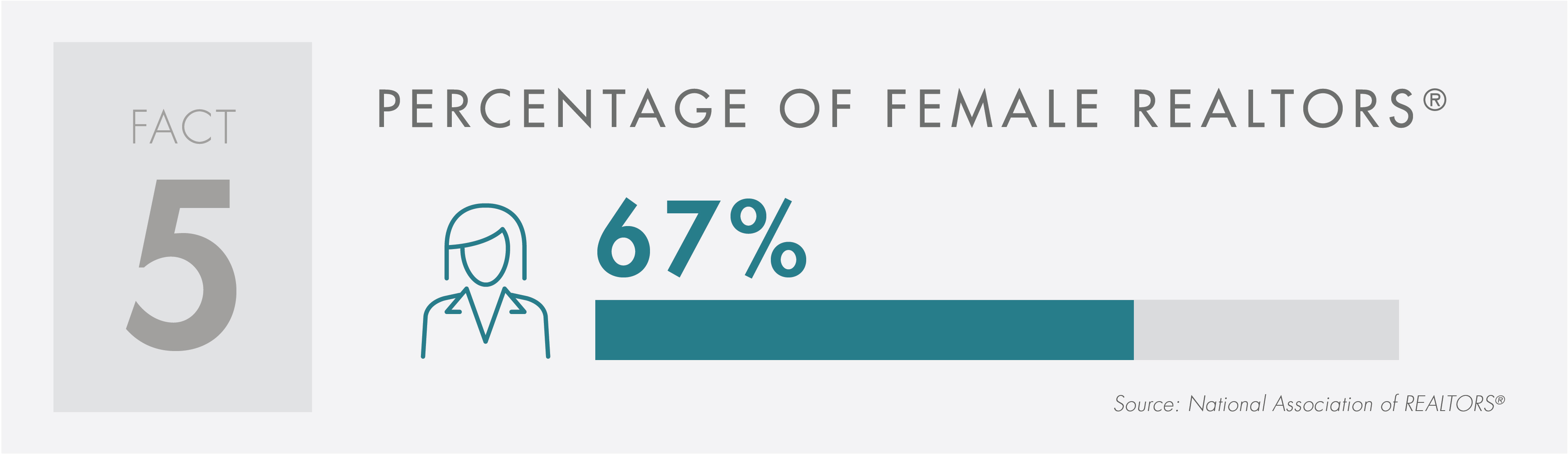 FACT
5

PERCENTAGE OF FEMALE REALTORS®

67%

Source: National Association of REALTORS®