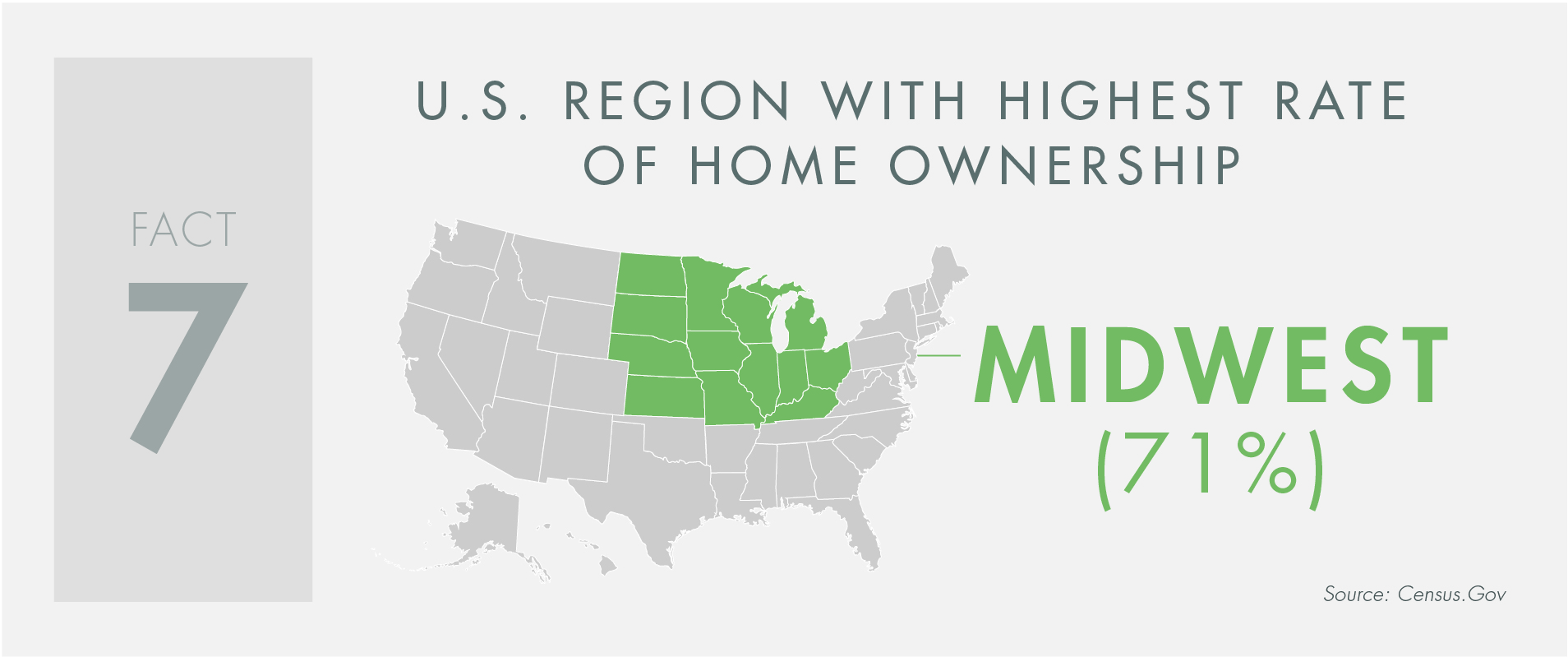 FACT
7

U.S. REGION WITH HIGHEST RATE OF HOME OWNERSHIP

MIDWEST
(71%)

Source: Census.Gov