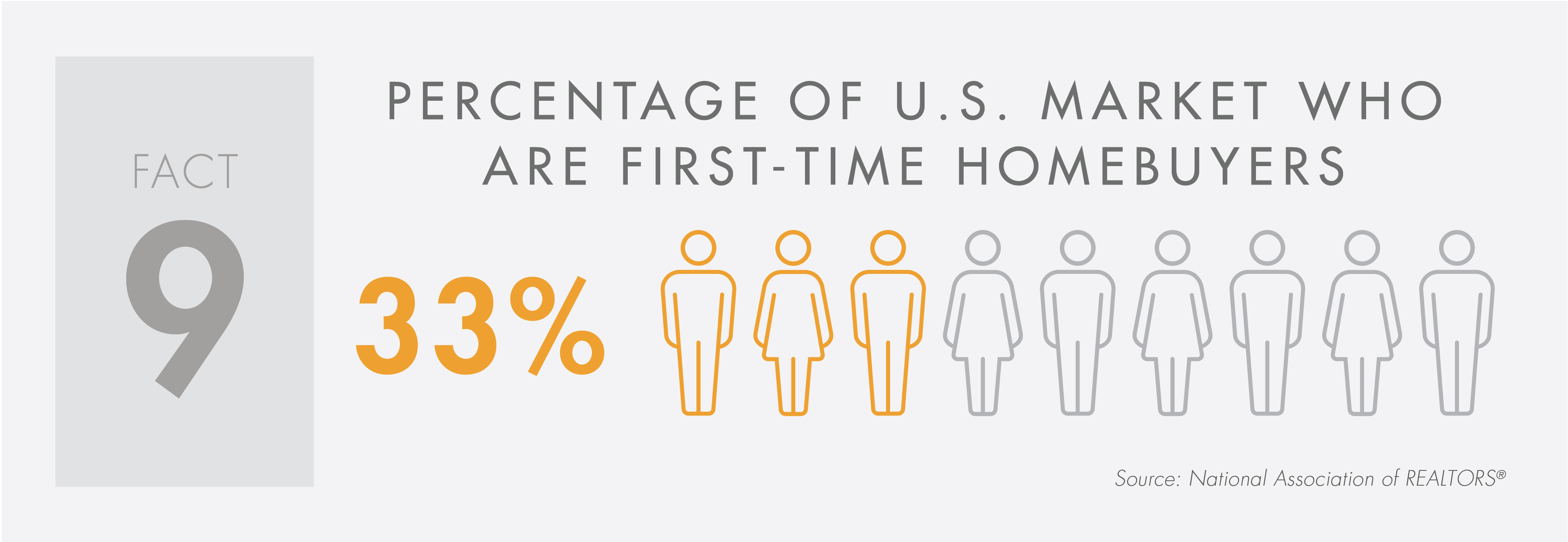 FACT
9

PERCENTAGE OF U.S. MARKET WHO ARE FIRST-TIME HOMEBUYERS

33%

Source: National Association of REALTORS®