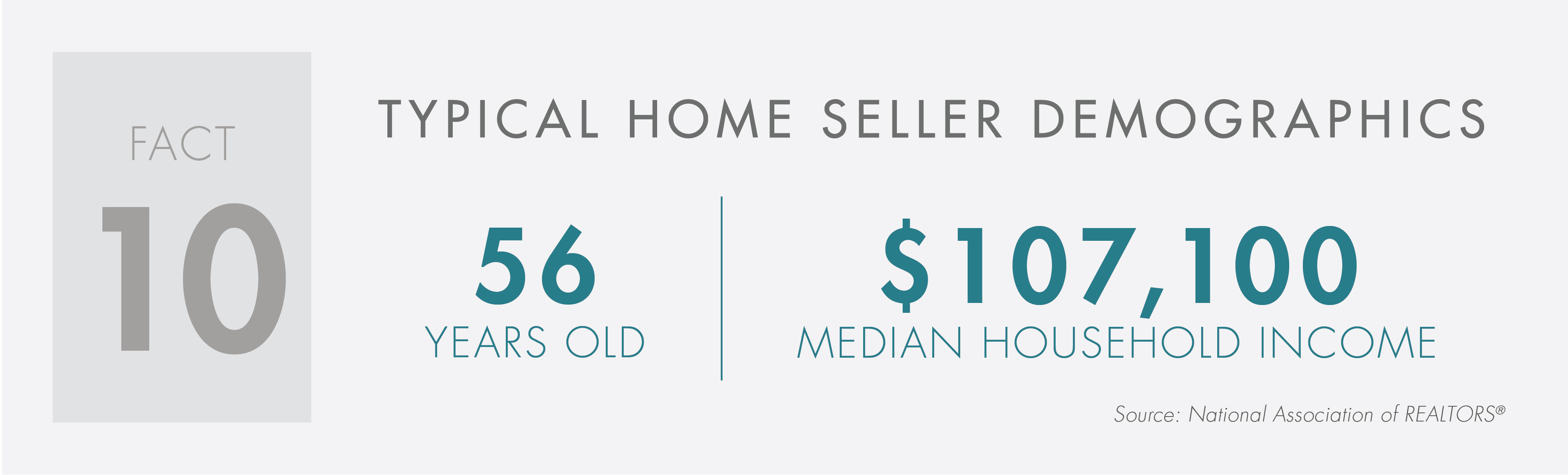 FACT
10

TYPICAL HOME SELLER DEMOGRAPHICS

56
YEARS OLD

$107,100
MEDIAN HOUSEHOLD INCOME

Source: National Association of REALTORS®