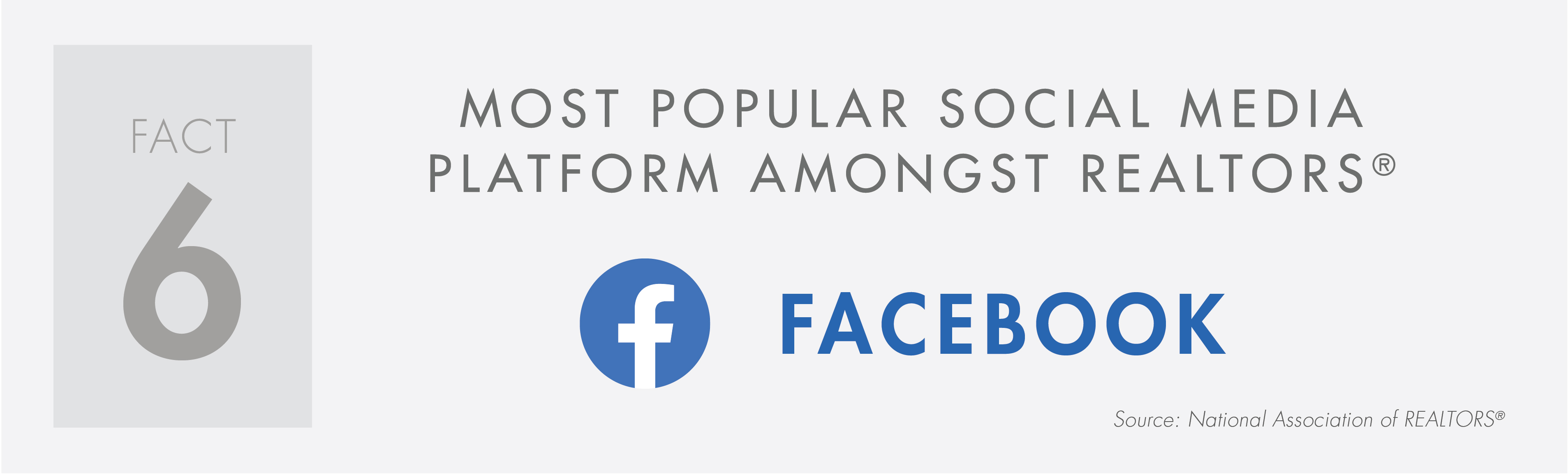 FACT
6

MOST POPULAR SOCIAL MEDIA PLATFORM AMONGST REALTORS®

f FACEBOOK

Source: National Association of REALTORS®