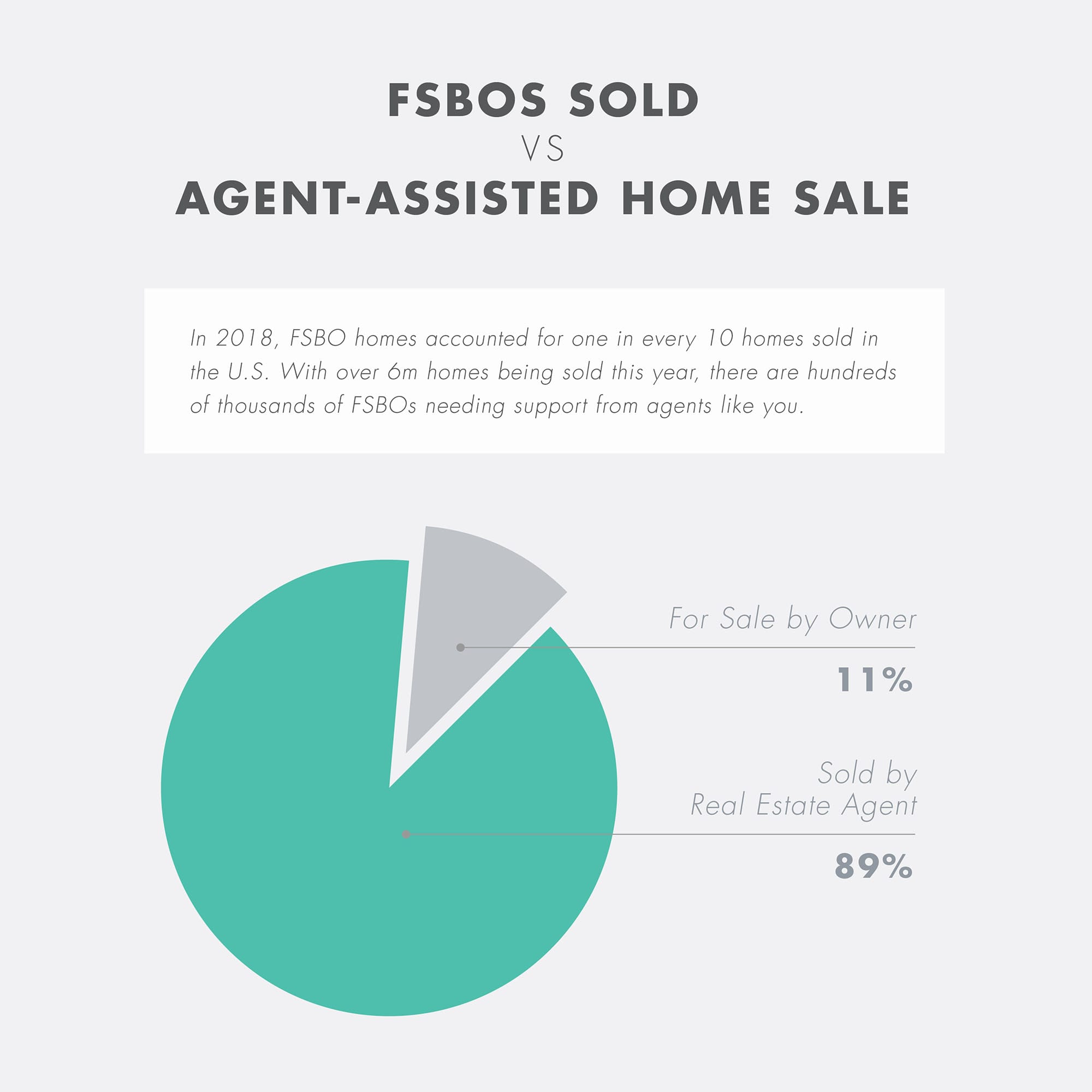 FSBOS SOLD
VS
AGENT-ASSISTED HOME SALE

In 2018, FSBO homes accounted for one in every 10 homes sold in the U.S. With over 6m homes being sold this year, there are hundreds of thousands of FSBOs needing support from agents like you.

For Sale by Owner
11%

Sold by
Real Estate Agent
89%