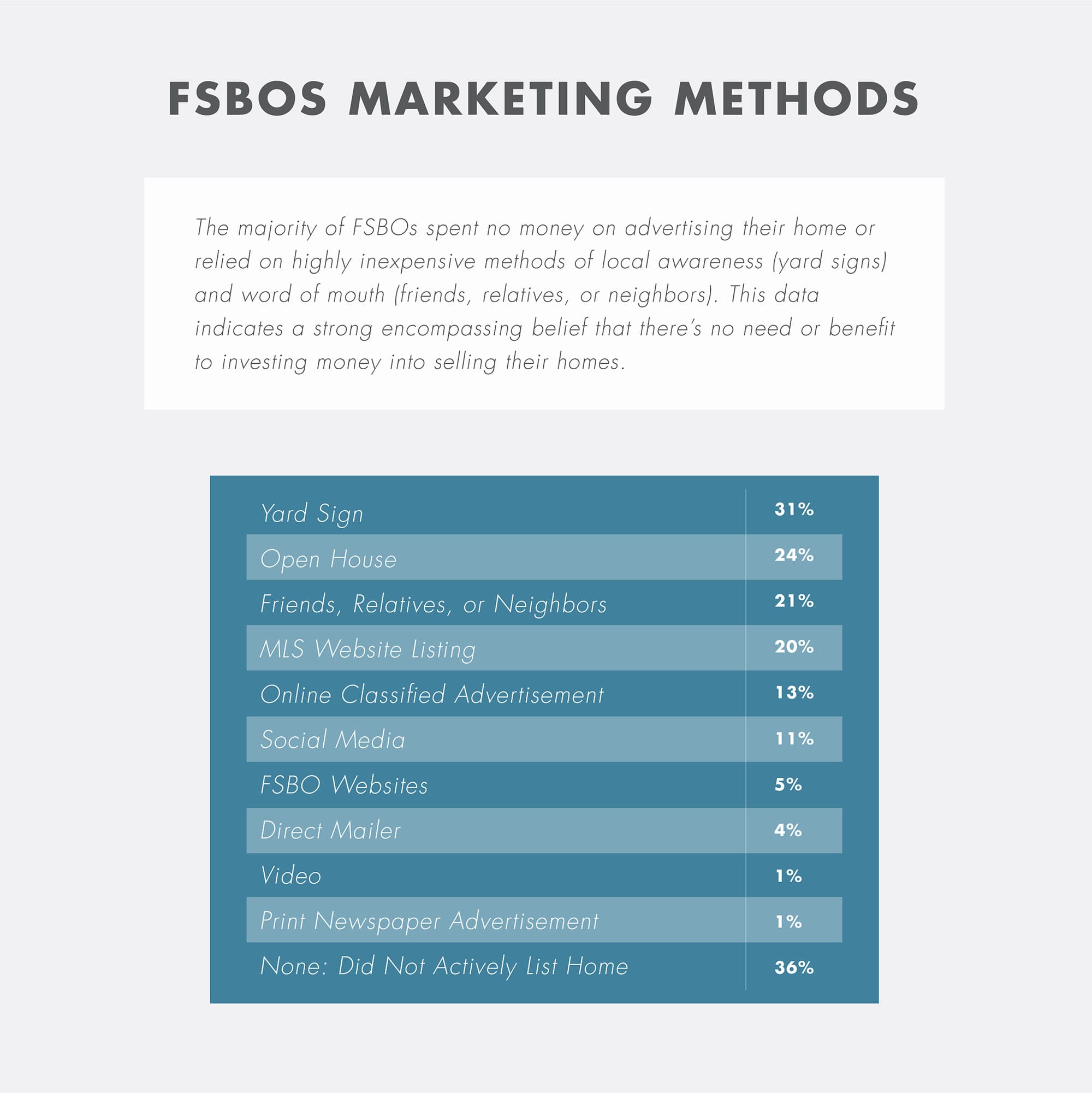 FSBOS MARKETING METHODS

The majority of FSBOs spent no money on advertising their home or relied on highly inexpensive methods of local awareness (yard signs) and word of mouth (friends, relatives, or neighbors). This data indicates a strong encompassing belief that there's no need or benefit to investing money into selling their homes.

| | |
|---|---|
| Yard Sign | 31% |
| Open House | 24% |
| Friends, Relatives, or Neighbors | 21% |
| MLS Website Listing | 20% |
| Online Classified Advertisement | 13% |
| Social Media | 11% |
| FSBO Websites | 5% |
| Direct Mailer | 4% |
| Video | 1% |
| Print Newspaper Advertisement | 1% |
| None: Did Not Actively List Home | 36% |