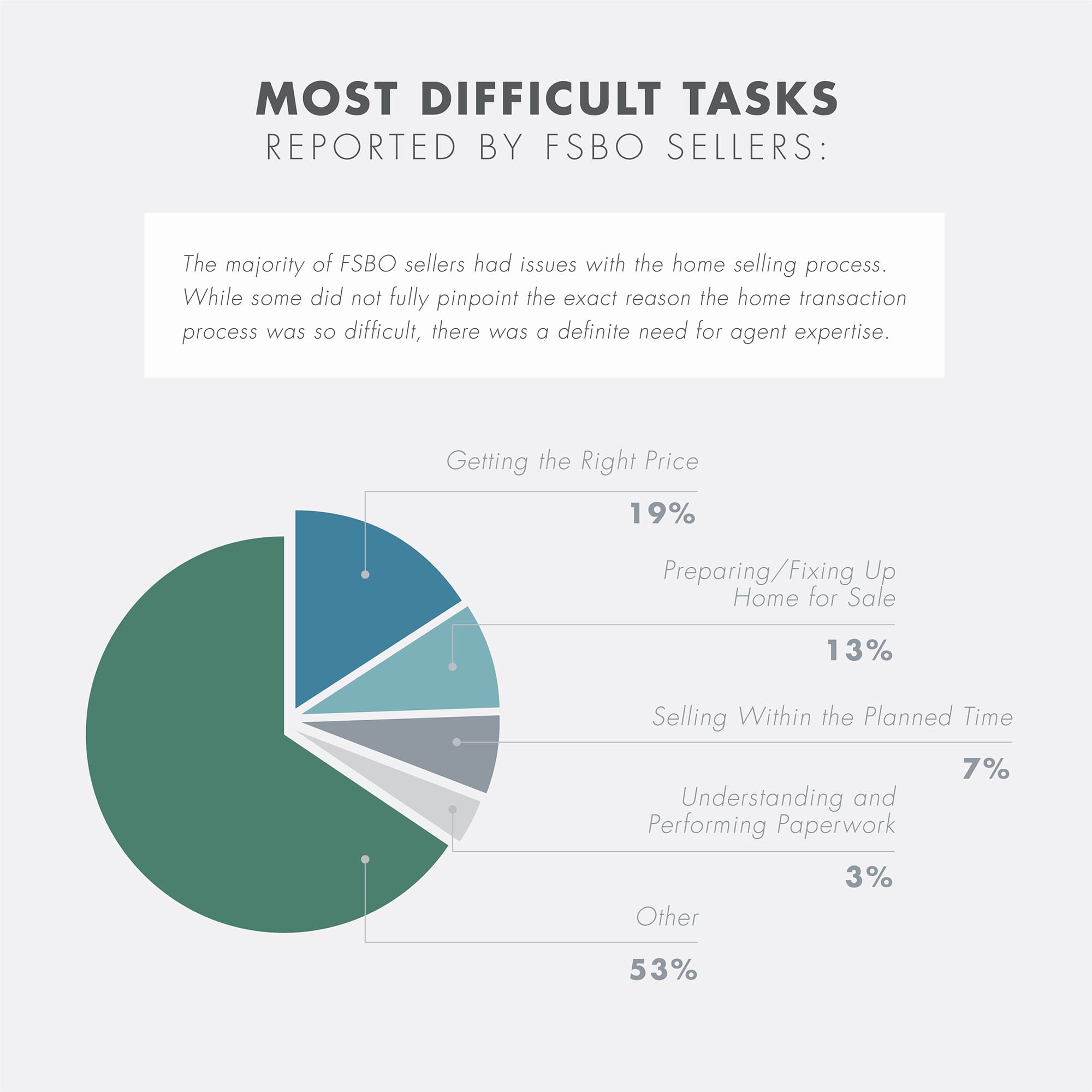 MOST DIFFICULT TASKS
REPORTED BY FSBO SELLERS:

The majority of FSBO sellers had issues with the home selling process. While some did not fully pinpoint the exact reason the home transaction process was so difficult, there was a definite need for agent expertise.

Getting the Right Price
19%

Preparing/Fixing Up Home for Sale
13%

Selling Within the Planned Time
7%

Understanding and Performing Paperwork
3%

Other
53%