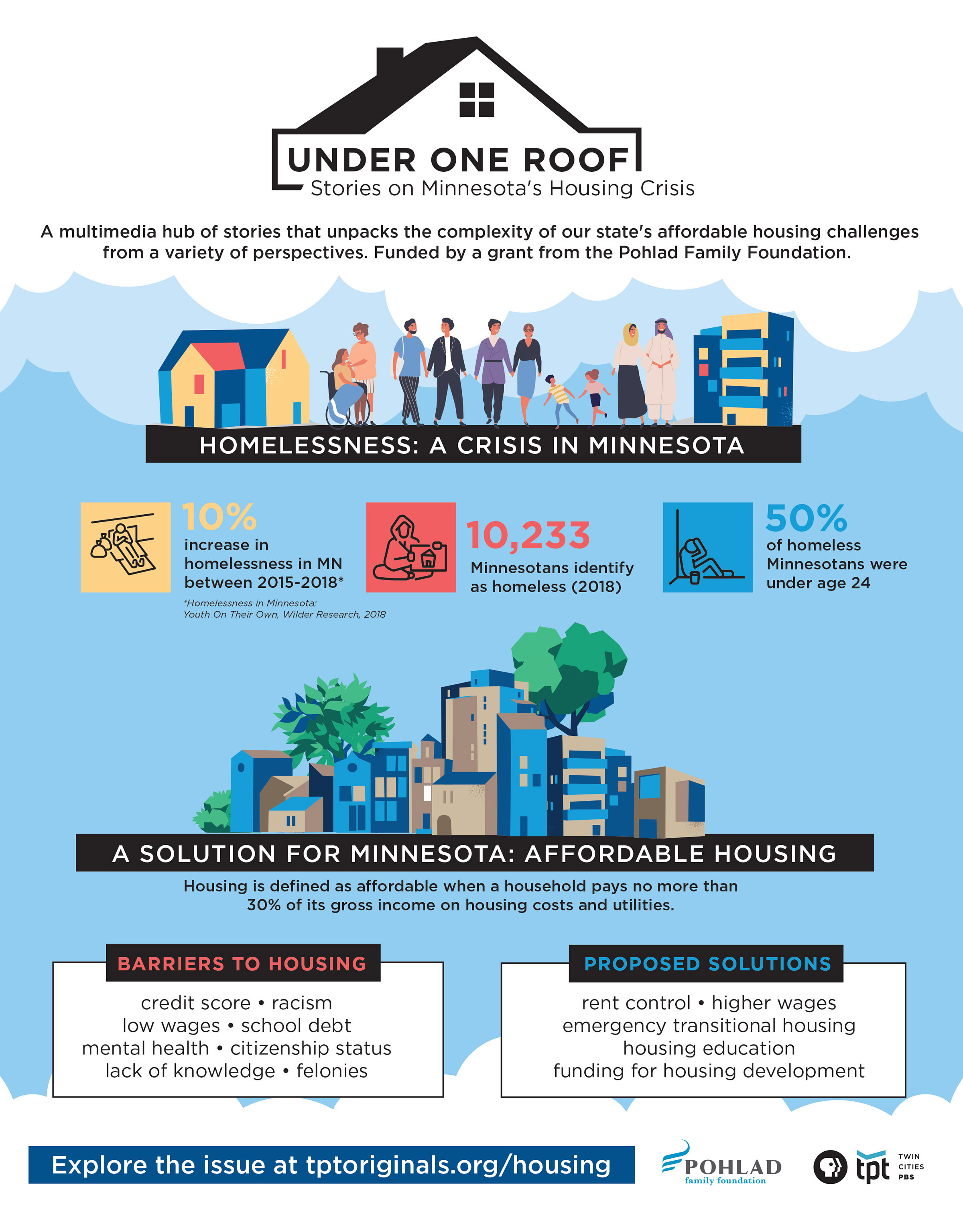 UNDER ONE ROOF
Stories on Minnesota's Housing Crisis

A multimedia hub of stories that unpacks the complexity of our state's affordable housing challenges from a variety of perspectives. Funded by a grant from the Pohlad Family Foundation.

HOMELESSNESS: A CRISIS IN MINNESOTA

10%
increase in homelessness in MN between 2015-2018*

*Homelessness in Minnesota: Youth On Their Own, Wilder Research, 2018

10,233
Minnesotans identify as homeless (2018)

50%
of homeless Minnesotans were under age 24

A SOLUTION FOR MINNESOTA: AFFORDABLE HOUSING

Housing is defined as affordable when a household pays no more than 30% of its gross income on housing costs and utilities.

BARRIERS TO HOUSING
credit score • racism
low wages • school debt
mental health • citizenship status
lack of knowledge • felonies

PROPOSED SOLUTIONS
rent control • higher wages
emergency transitional housing
housing education
funding for housing development

Explore the issue at tptoriginals.org/housing

POHLAD
family foundation

tpt TWIN CITIES PBS